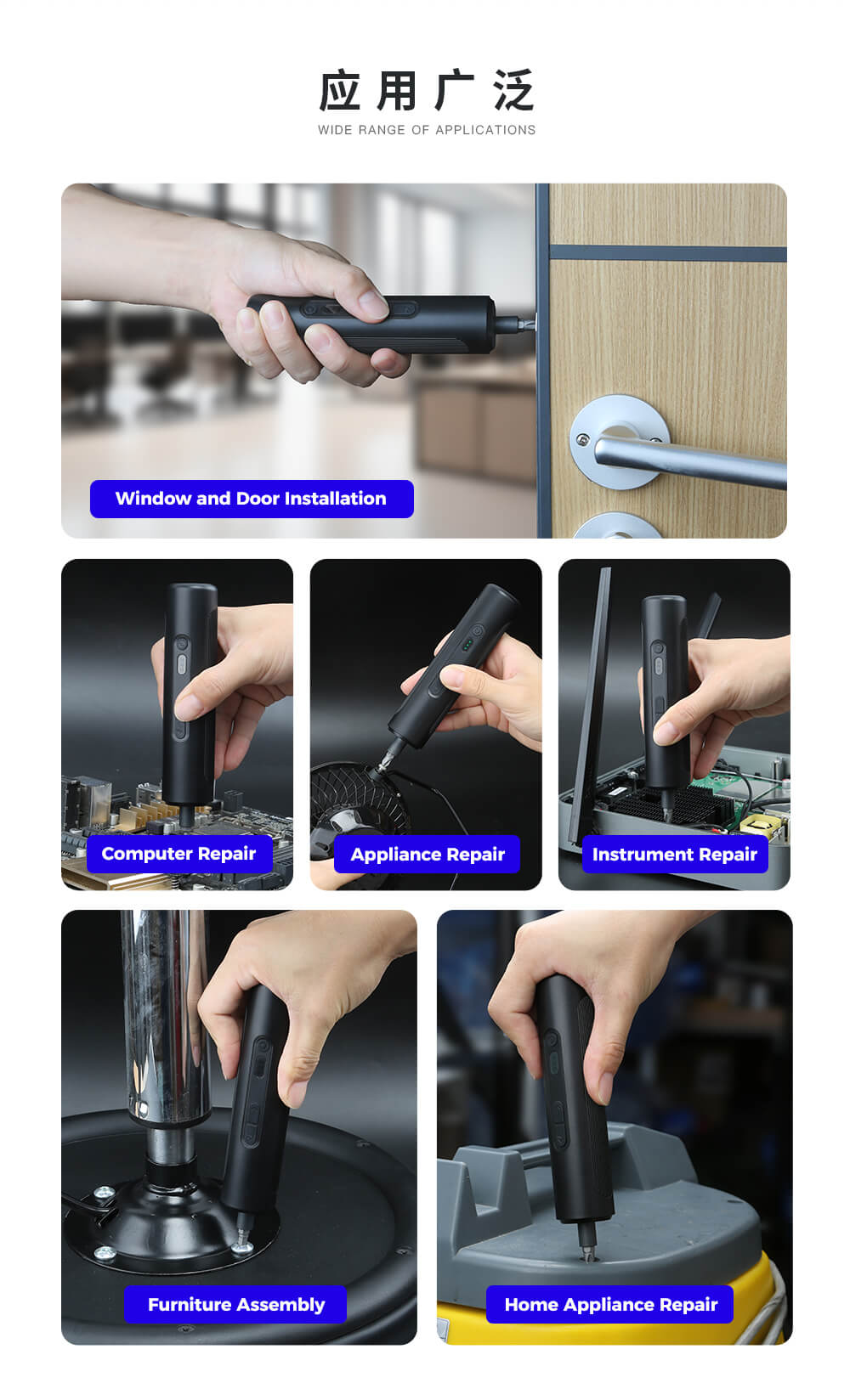 应用广泛
WIDE RANGE OF APPLICATIONS

Window and Door Installation

Computer Repair

Appliance Repair

Instrument Repair

Furniture Assembly

Home Appliance Repair