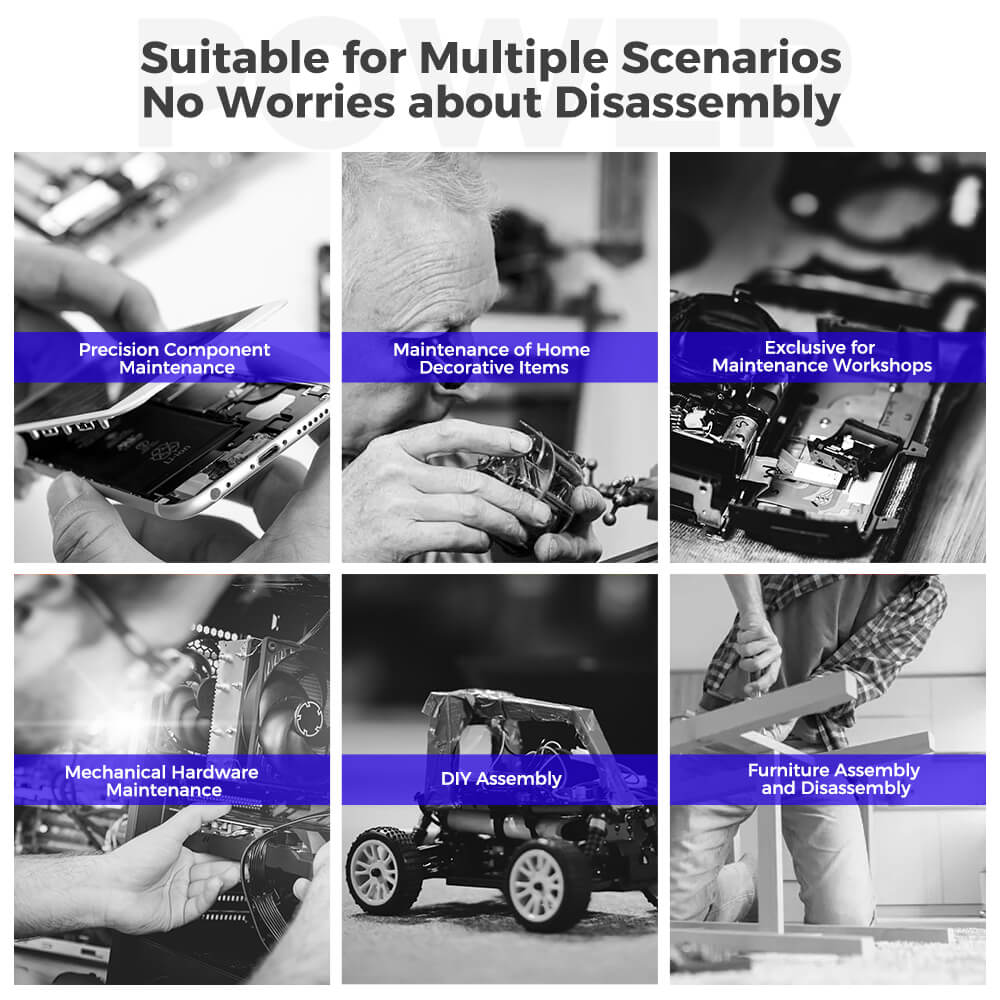 POWER

Suitable for Multiple Scenarios
No Worries about Disassembly

Precision Component Maintenance

Maintenance of Home Decorative Items

Exclusive for Maintenance Workshops

Mechanical Hardware Maintenance

DIY Assembly

Furniture Assembly and Disassembly