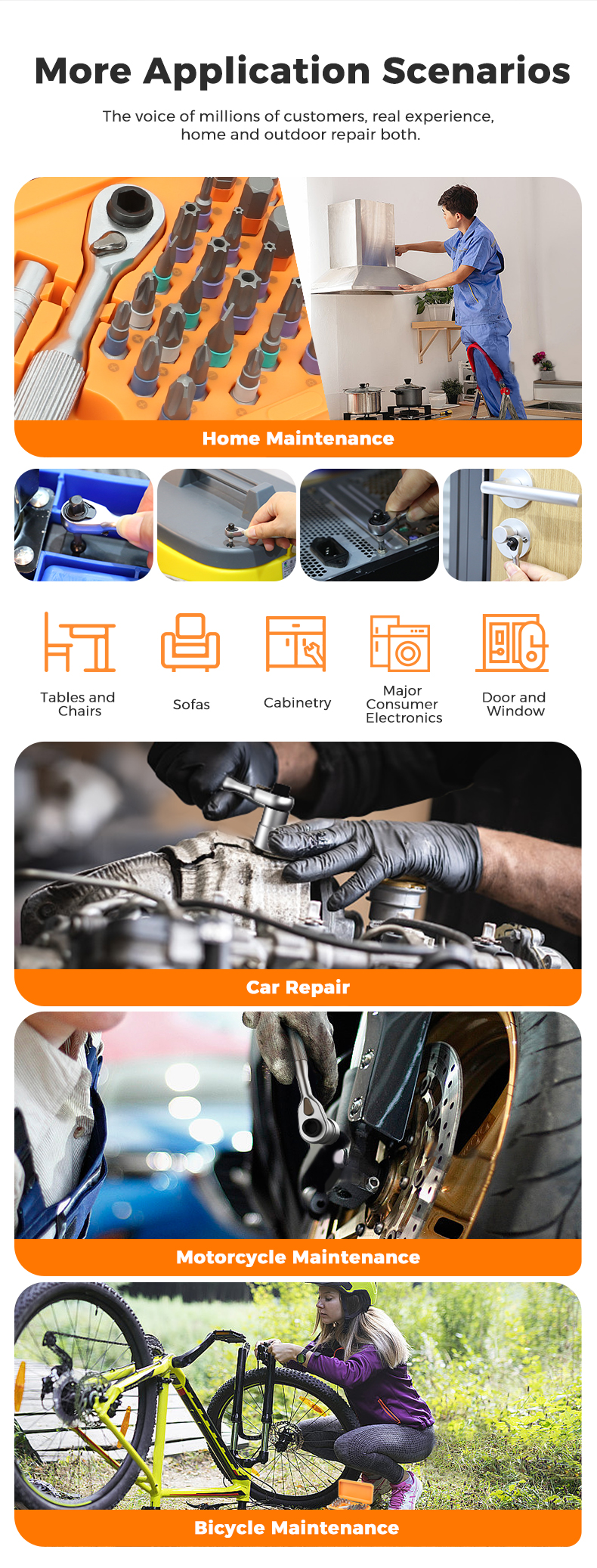 More Application Scenarios

The voice of millions of customers, real experience, home and outdoor repair both.

Home Maintenance

Tables and Chairs

Sofas

Cabinetry

Major Consumer Electronics

Door and Window

Car Repair

Motorcycle Maintenance

Bicycle Maintenance