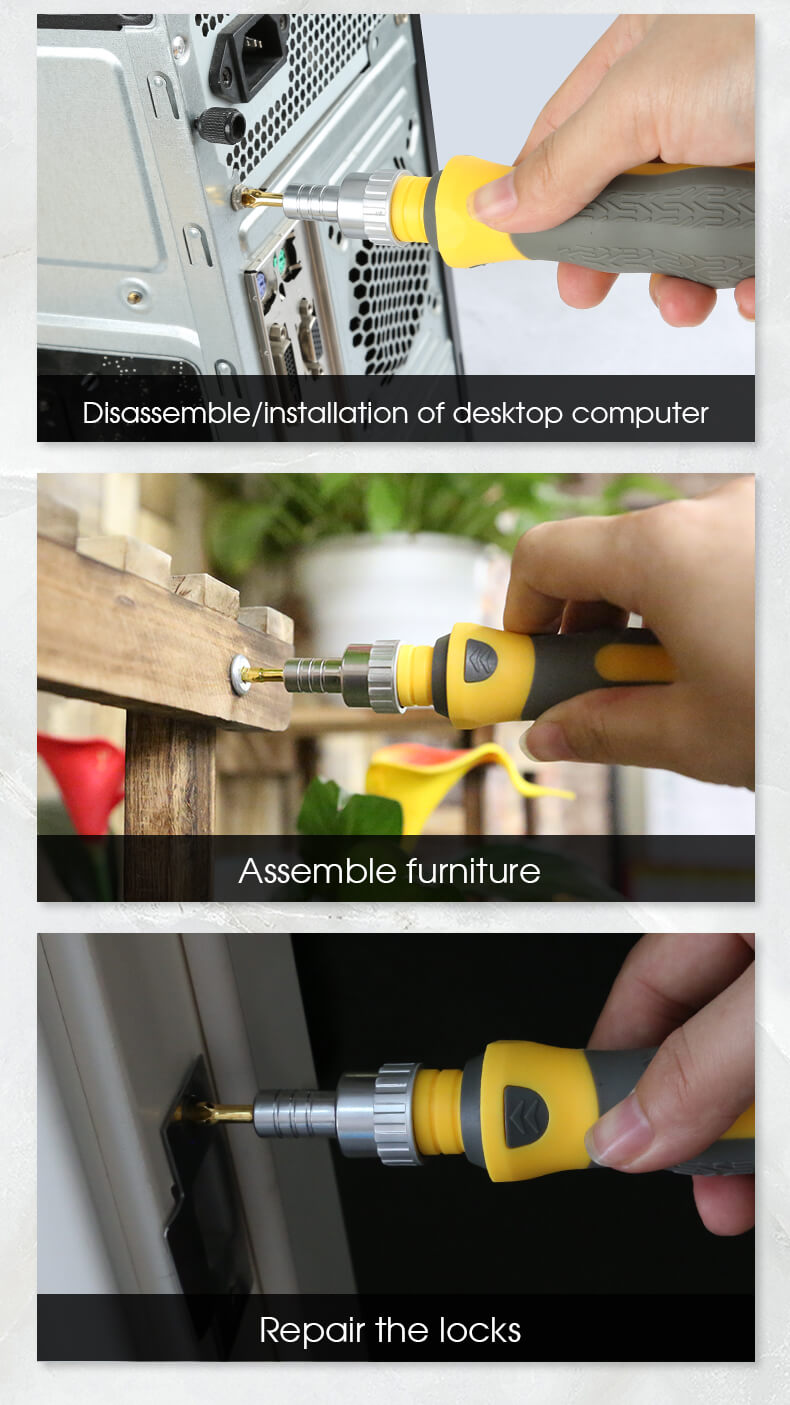 Disassemble/installation of desktop computer

Assemble furniture

Repair the locks