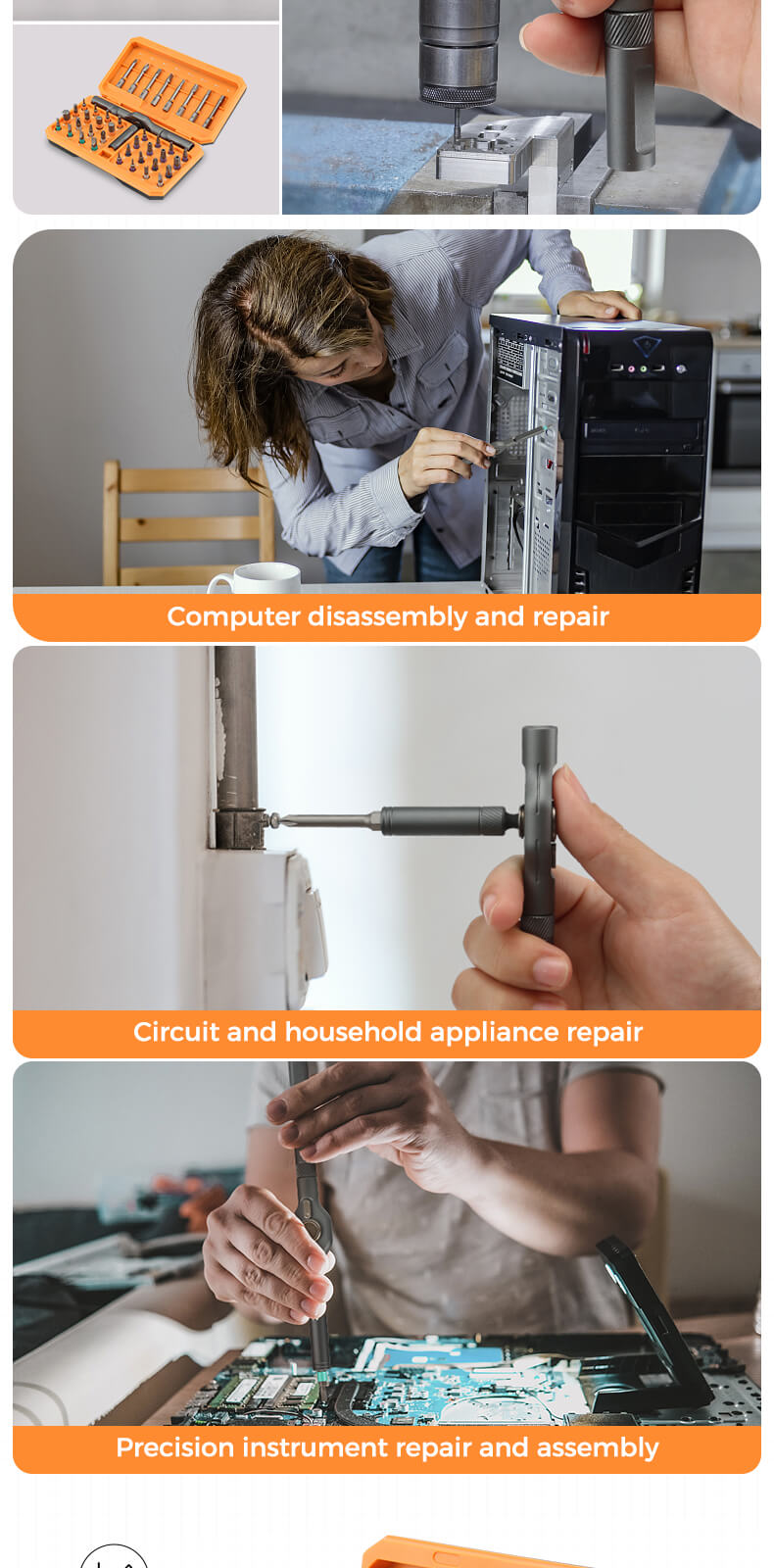 Computer disassembly and repair

Circuit and household appliance repair

Precision instrument repair and assembly