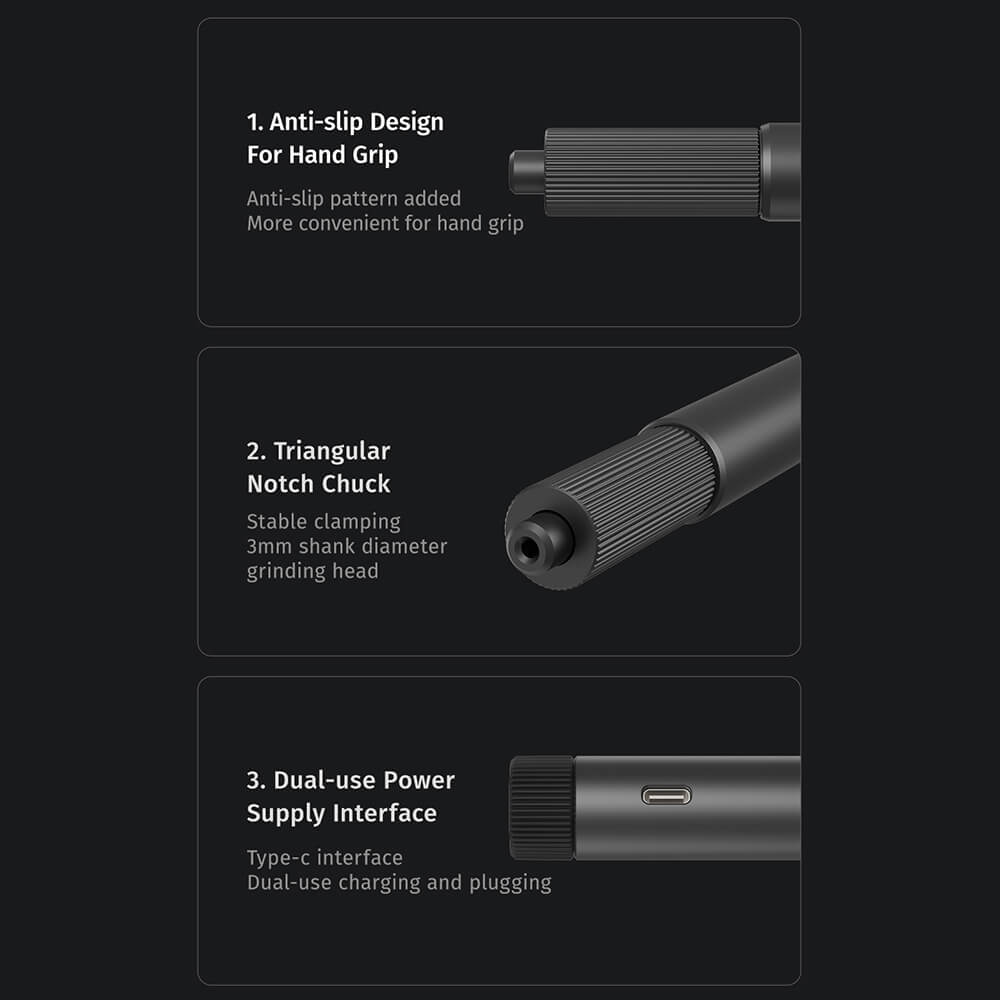 1. Anti-slip Design For Hand Grip

Anti-slip pattern added
More convenient for hand grip

2. Triangular Notch Chuck

Stable clamping
3mm shank diameter grinding head

3. Dual-use Power Supply Interface

Type-c interface
Dual-use charging and plugging