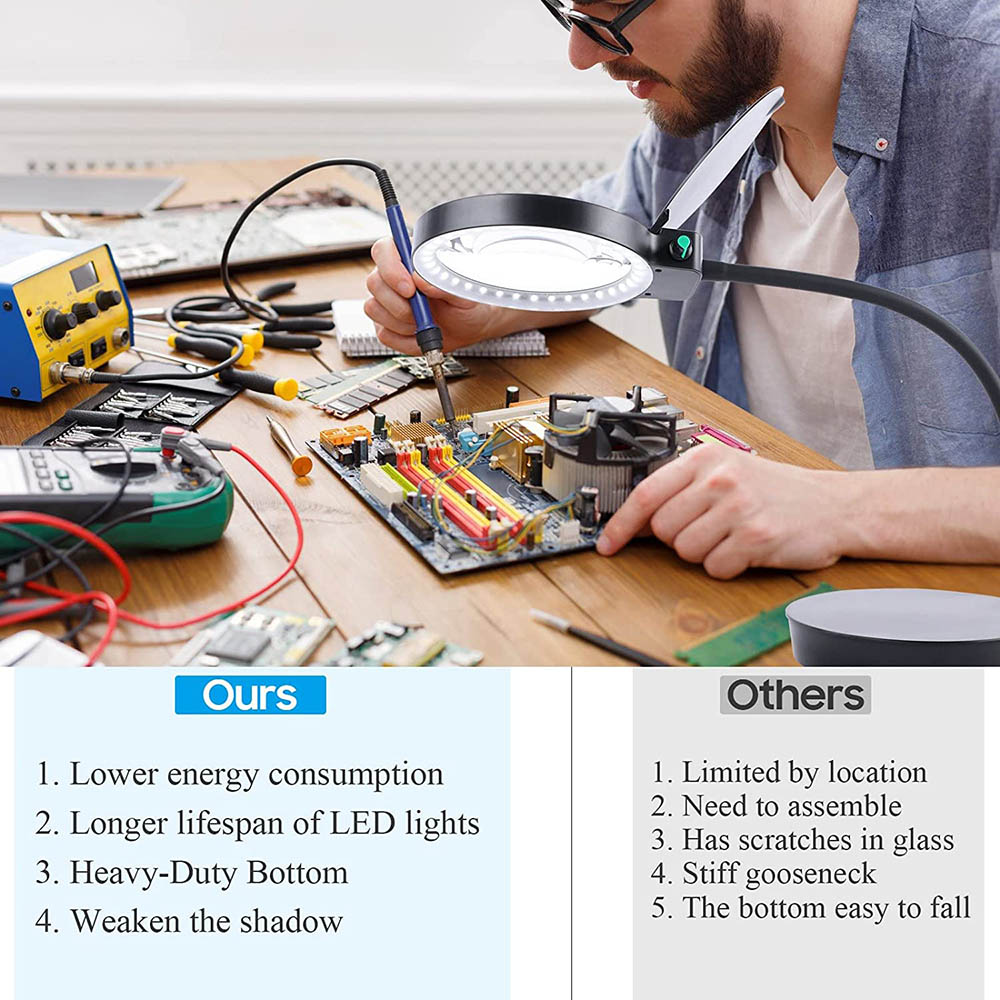 Ours

1. Lower energy consumption
2. Longer lifespan of LED lights
3. Heavy-Duty Bottom
4. Weaken the shadow

Others

1. Limited by location
2. Need to assemble
3. Has scratches in glass
4. Stiff gooseneck
5. The bottom easy to fall