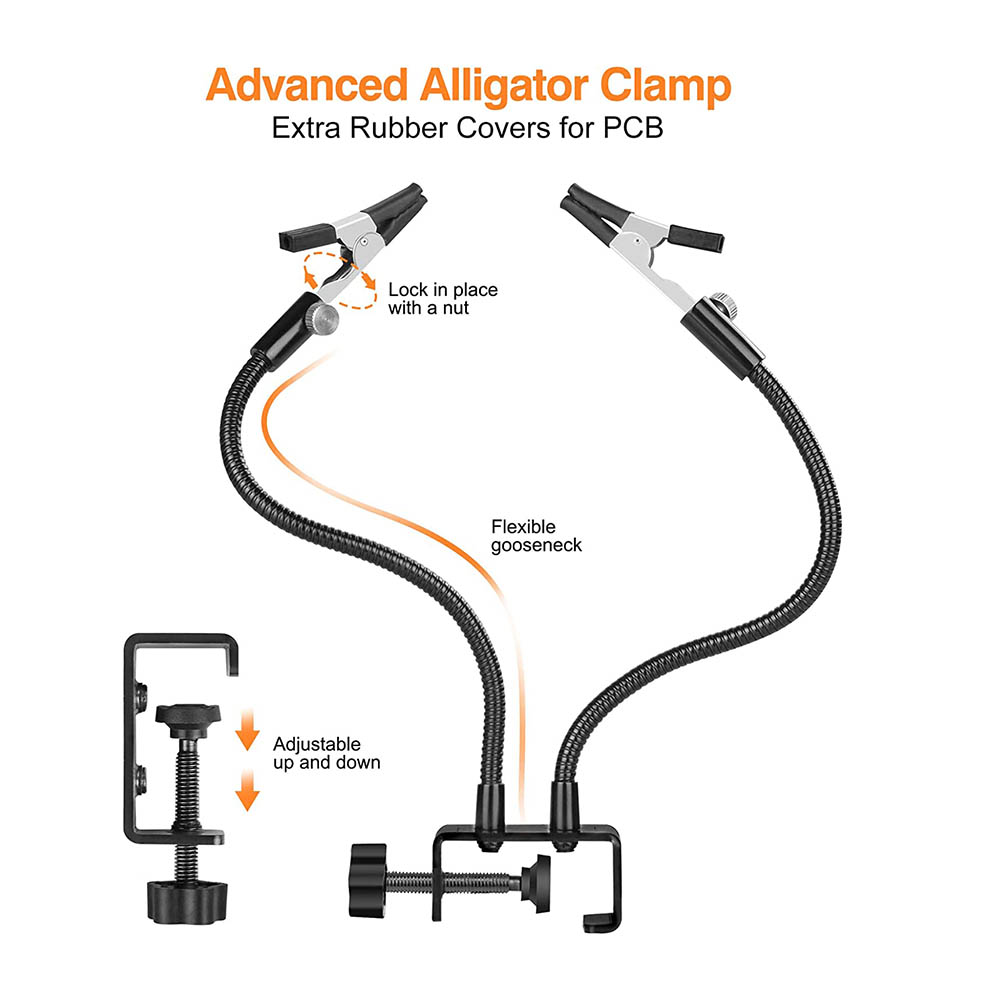 Advanced Alligator Clamp
Extra Rubber Covers for PCB

Lock in place with a nut

Flexible gooseneck

Adjustable up and down