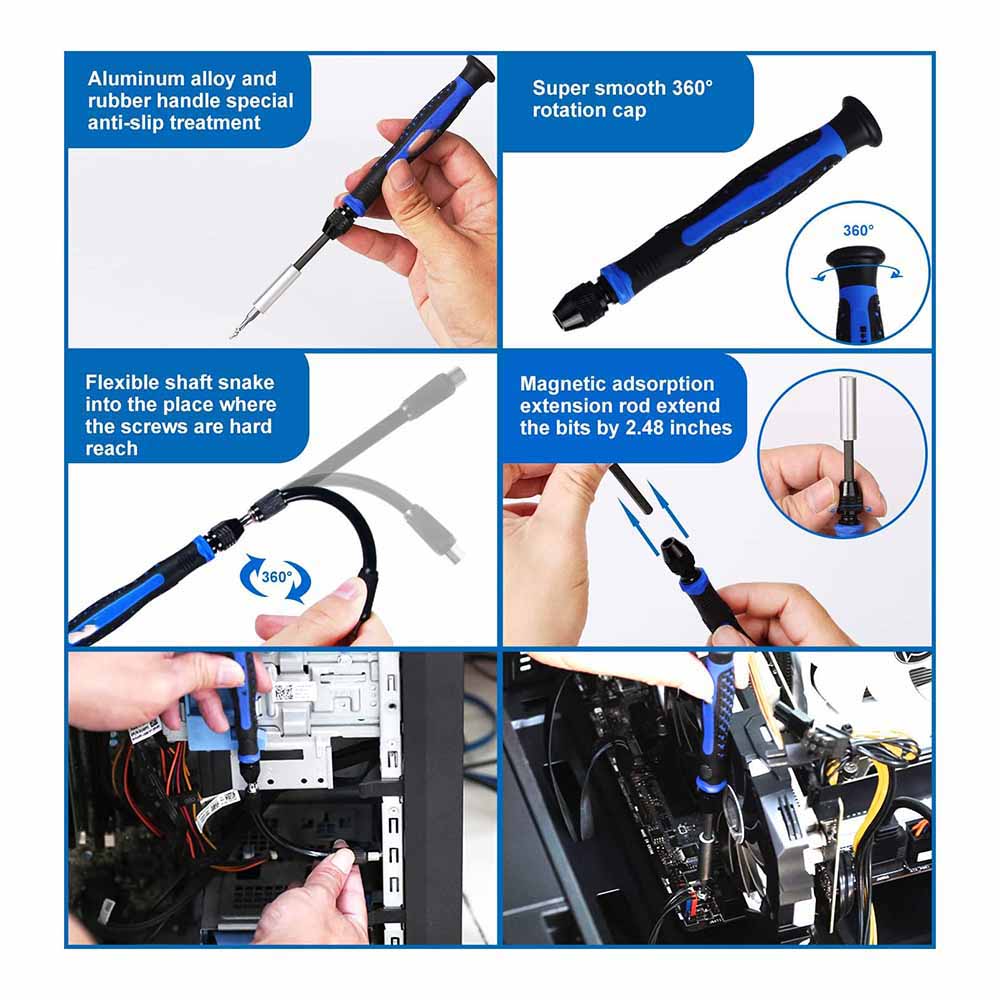 Aluminum alloy and rubber handle special anti-slip treatment

Super smooth 360° rotation cap

360°

Flexible shaft snake into the place where the screws are hard reach

360°

Magnetic adsorption extension rod extend the bits by 2.48 inches