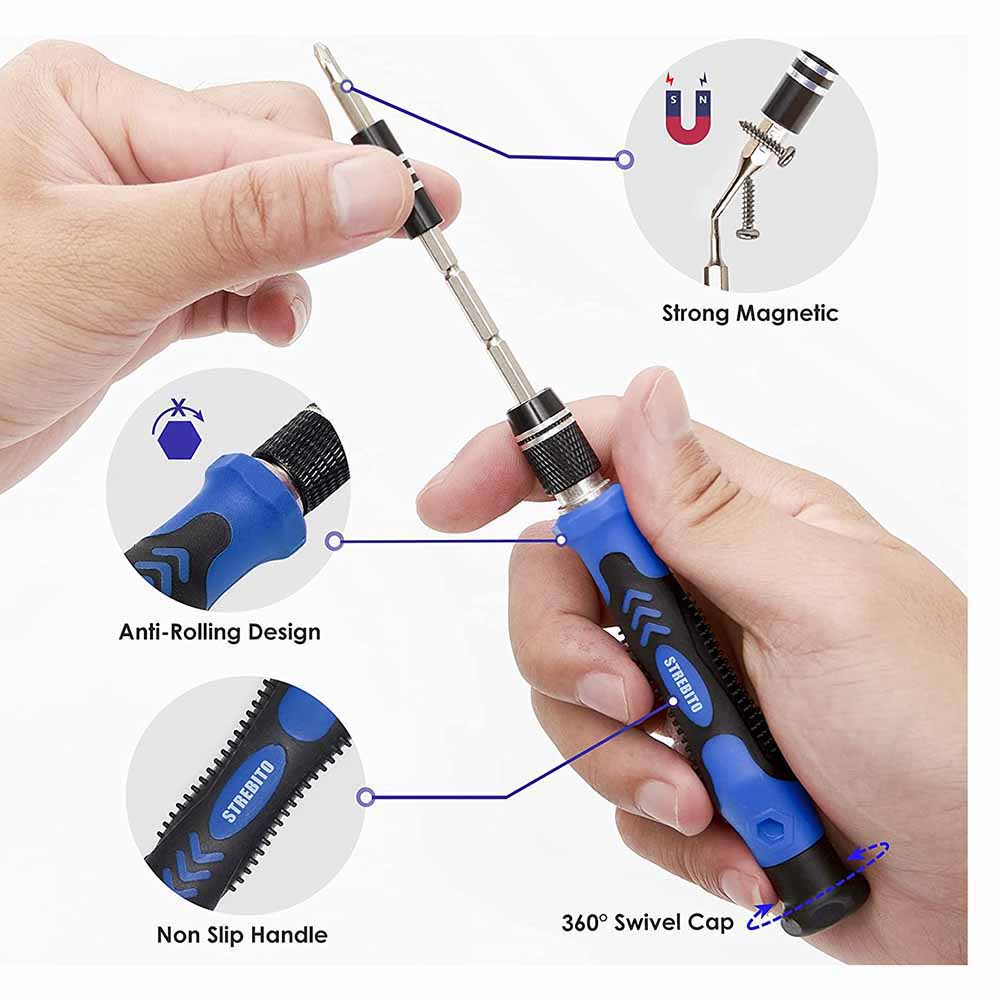 S N

Strong Magnetic

Anti-Rolling Design

STREBITO

STREBITO

Non Slip Handle

360° Swivel Cap