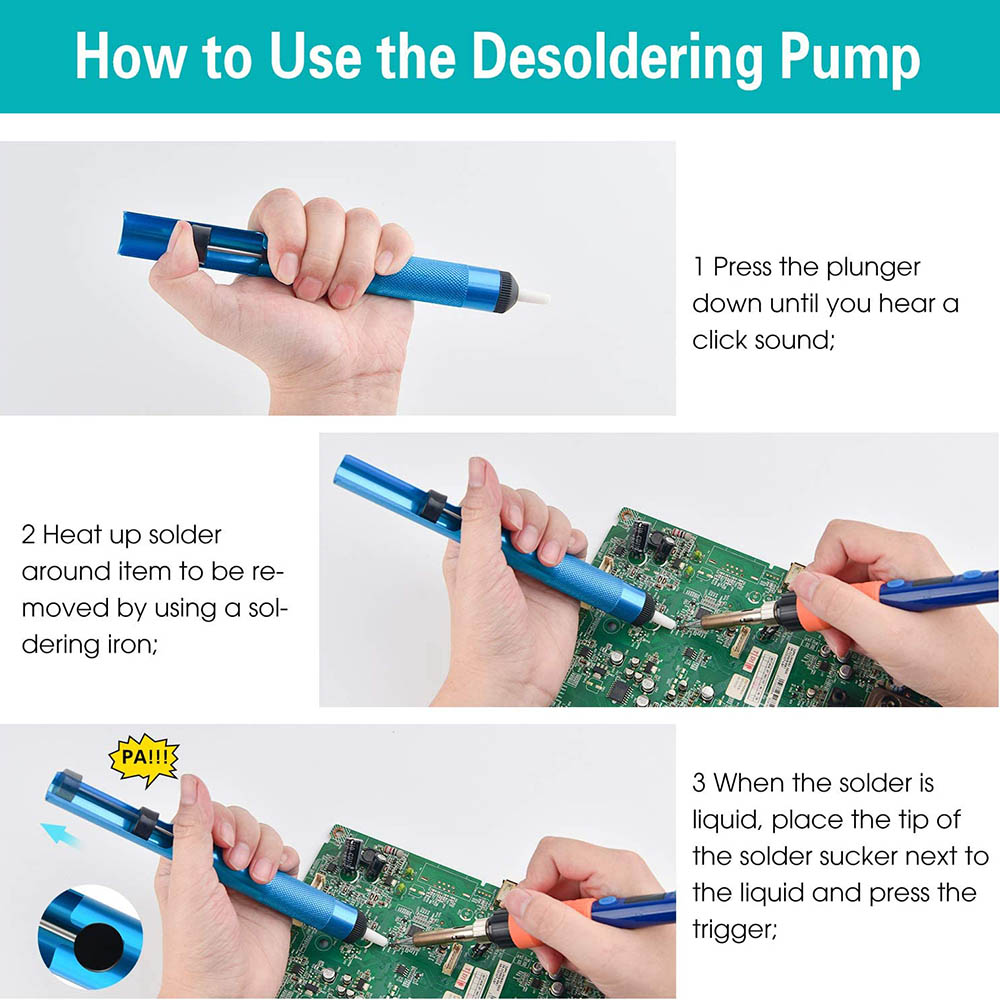 How to Use the Desoldering Pump

1 Press the plunger down until you hear a click sound;

2 Heat up solder around item to be removed by using a soldering iron;

PA!!!

3 When the solder is liquid, place the tip of the solder sucker next to the liquid and press the trigger;