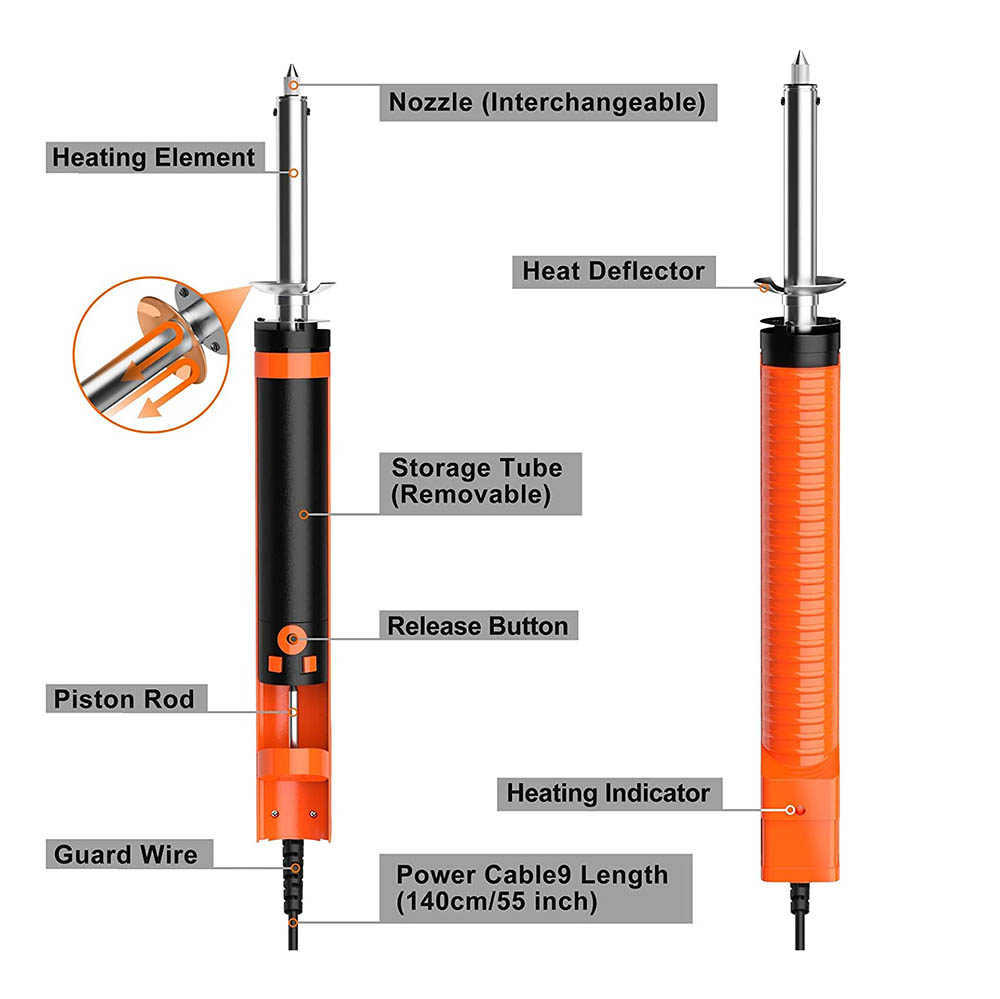 Nozzle (Interchangeable)

Heating Element

Heat Deflector

Storage Tube (Removable)

Release Button

Piston Rod

Heating Indicator

Guard Wire

Power Cable9 Length (140cm/55 inch)