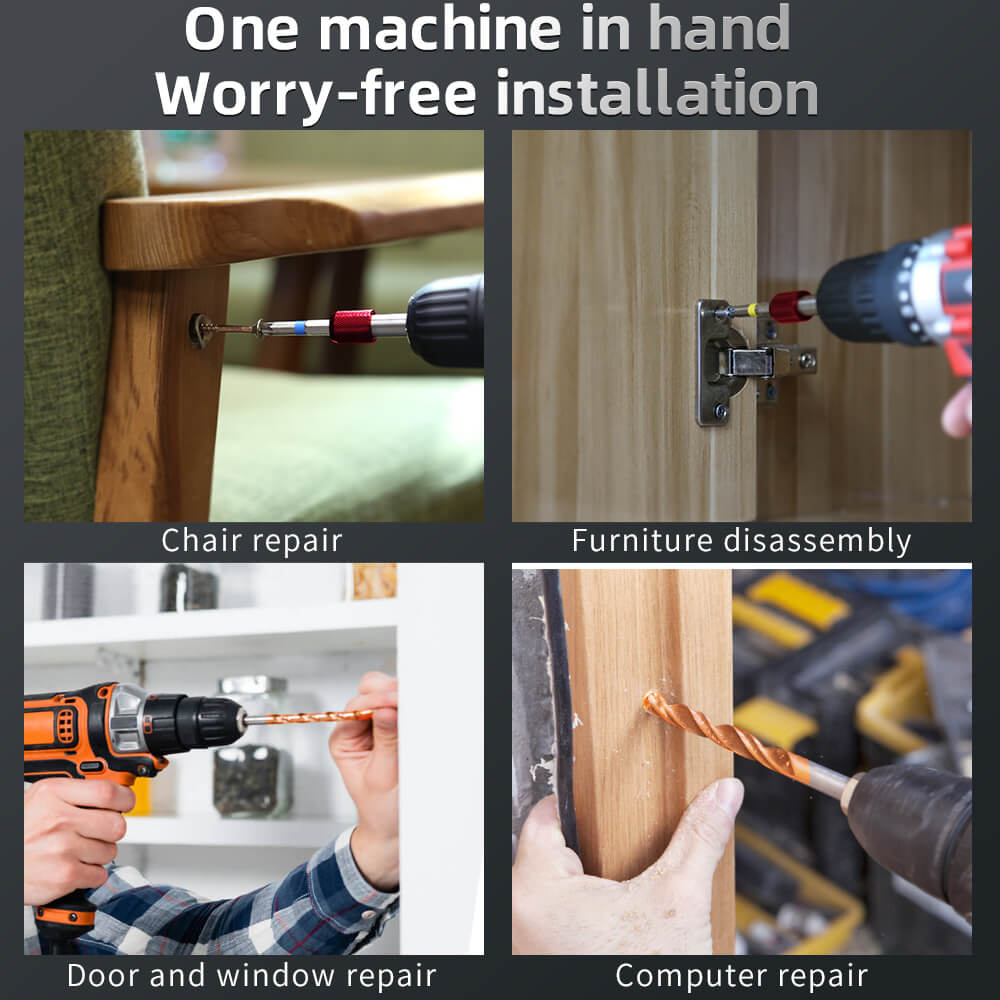 One machine in hand
Worry-free installation

Chair repair

Furniture disassembly

Door and window repair

Computer repair