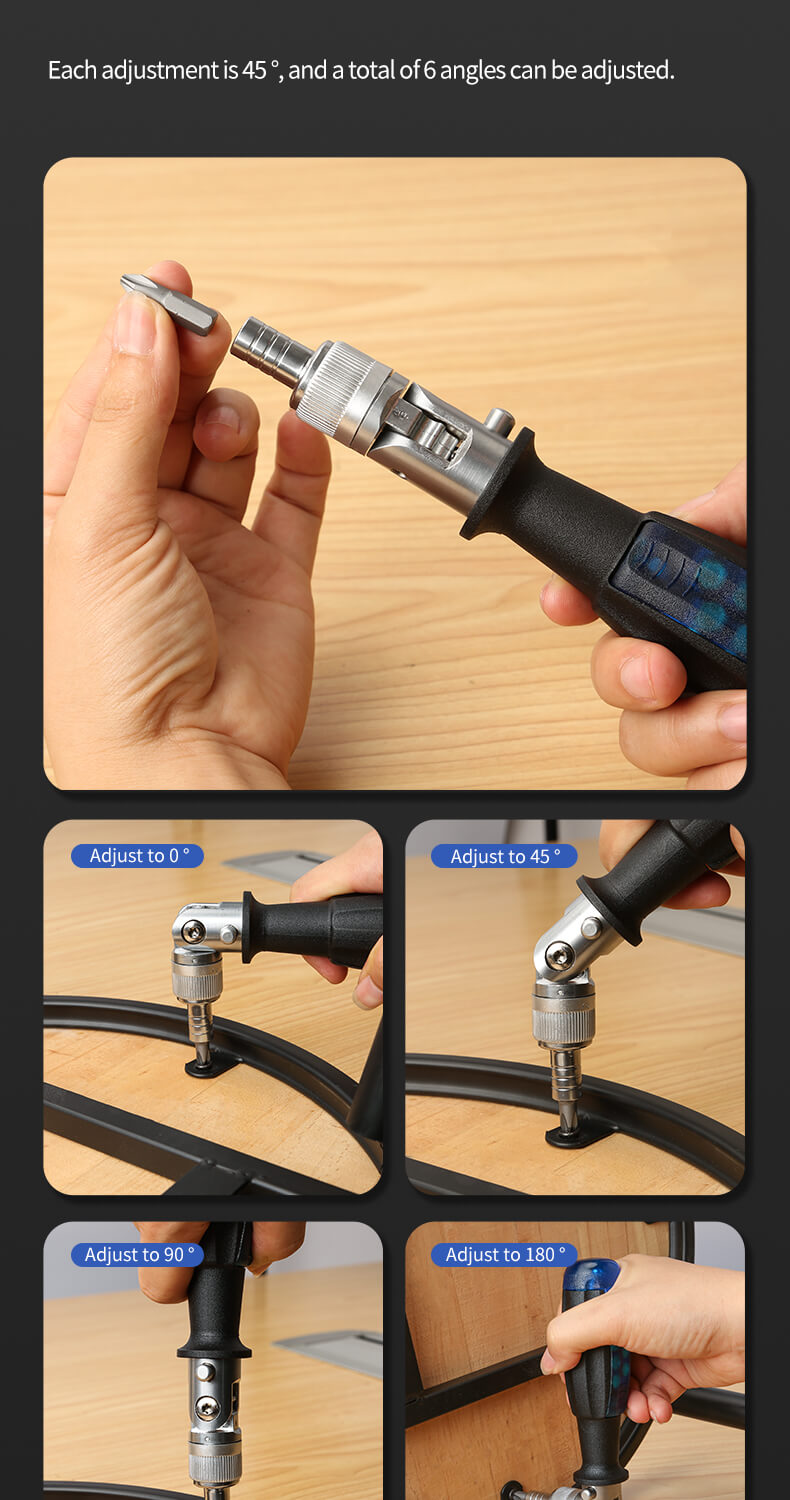 Each adjustment is 45 °, and a total of 6 angles can be adjusted.

Adjust to 0 °

Adjust to 45 °

Adjust to 90 °

Adjust to 180 °