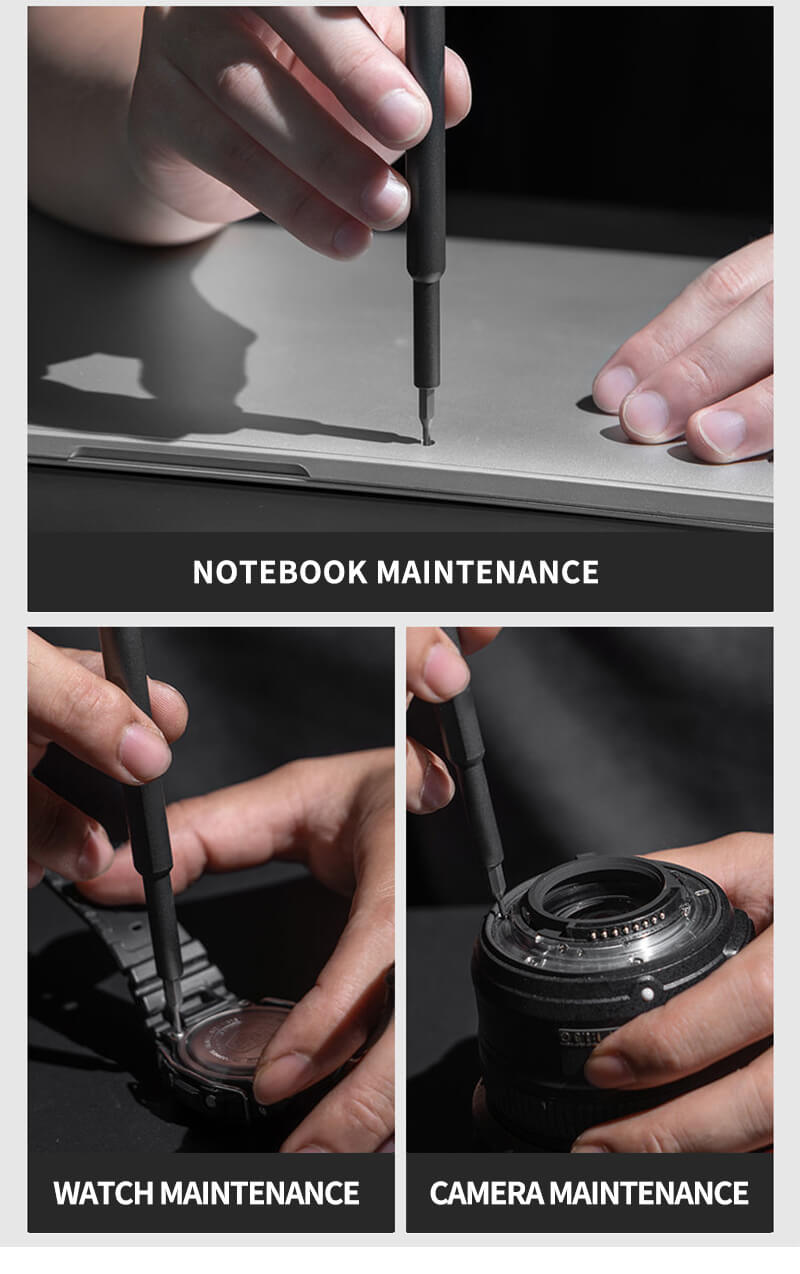 NOTEBOOK MAINTENANCE

WATCH MAINTENANCE

CAMERA MAINTENANCE