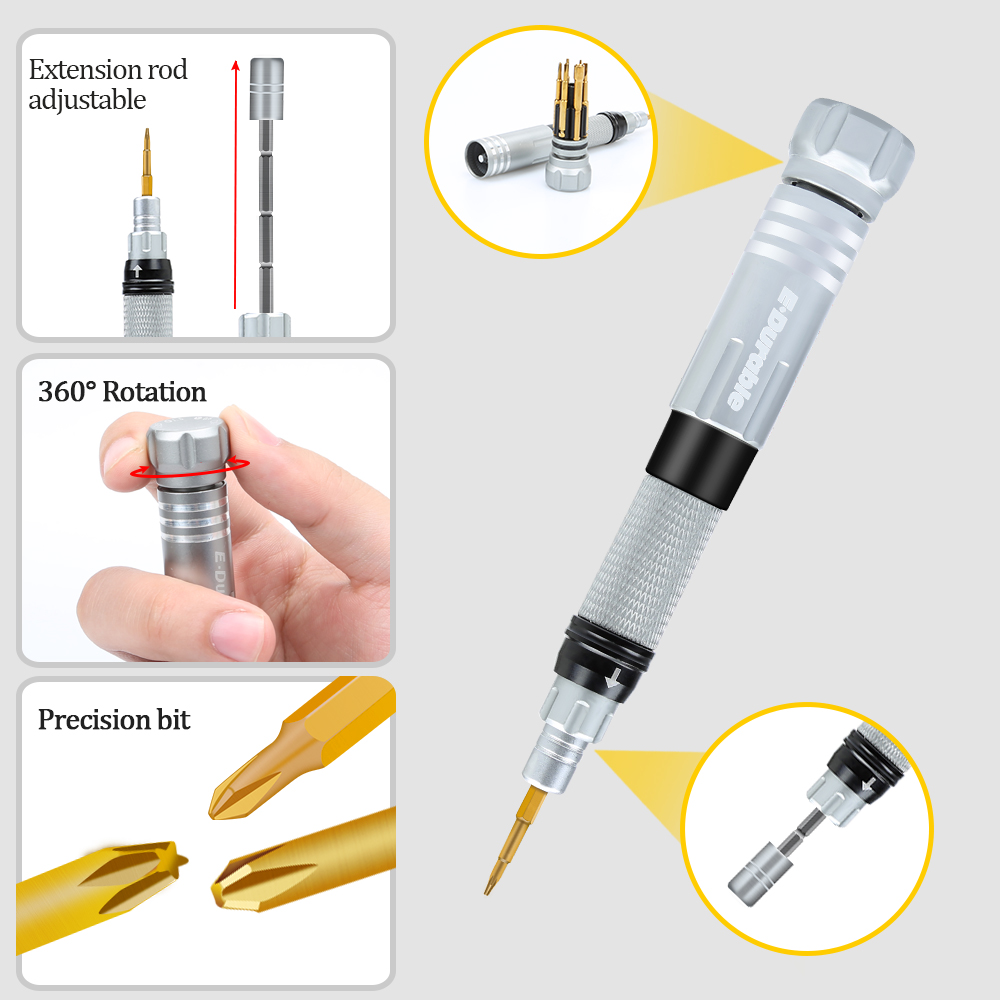 Extension rod adjustable

360° Rotation

E·DU

Precision bit

E·Durable