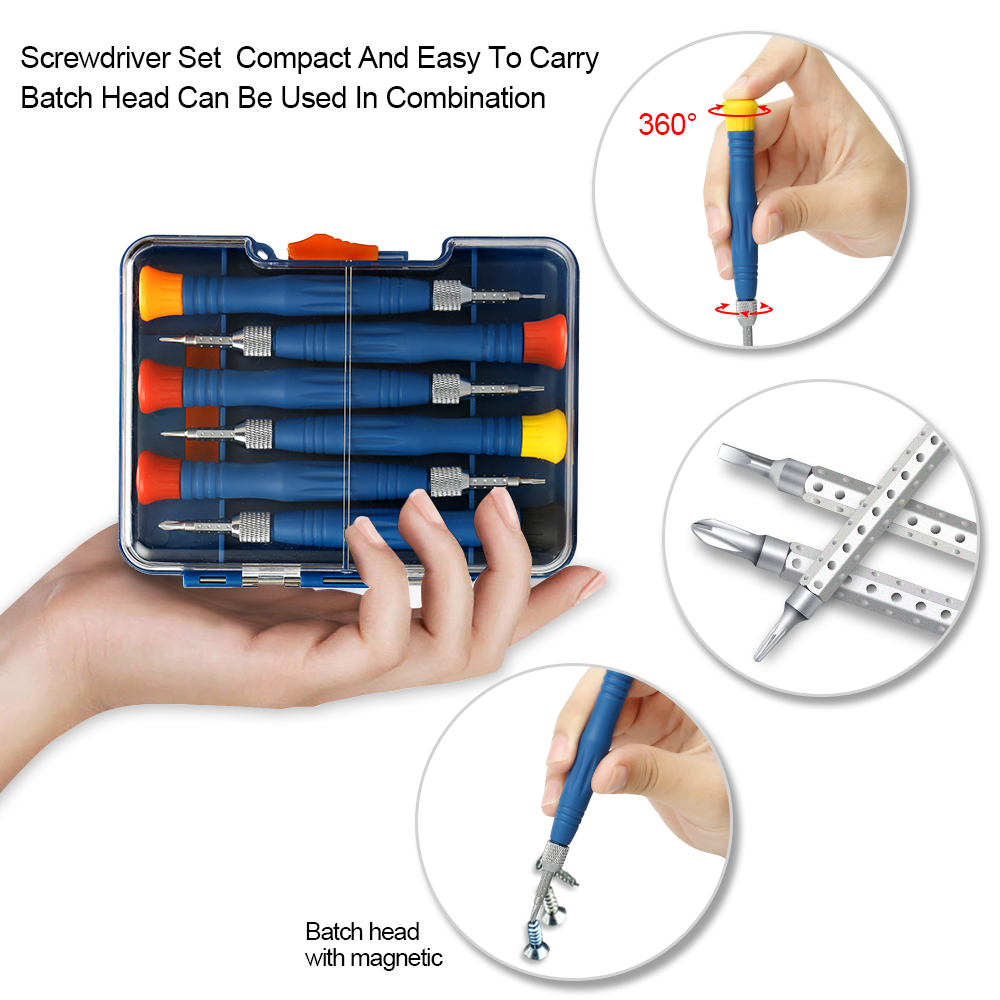 Screwdriver Set  Compact And Easy To Carry
Batch Head Can Be Used In Combination

360°

Batch head
with magnetic