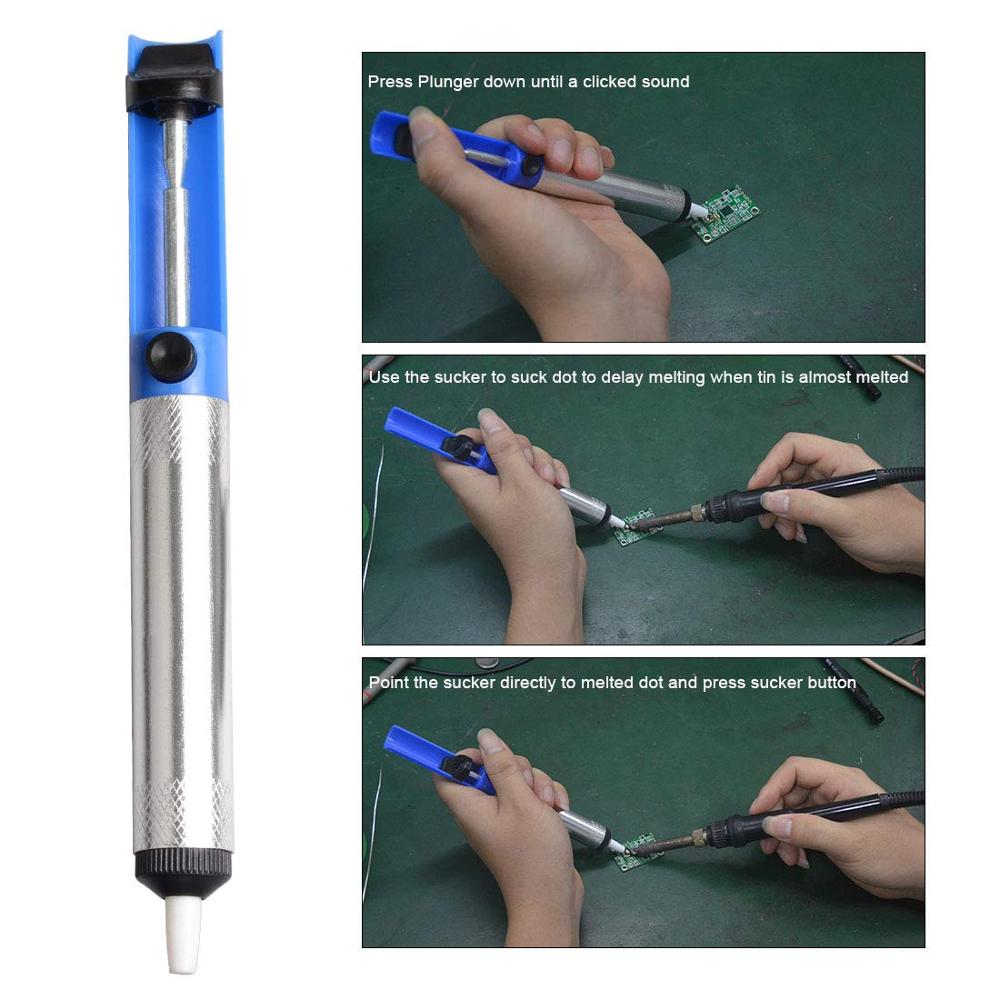 Press Plunger down until a clicked sound

Use the sucker to suck dot to delay melting when tin is almost melted

Point the sucker directly to melted dot and press sucker button